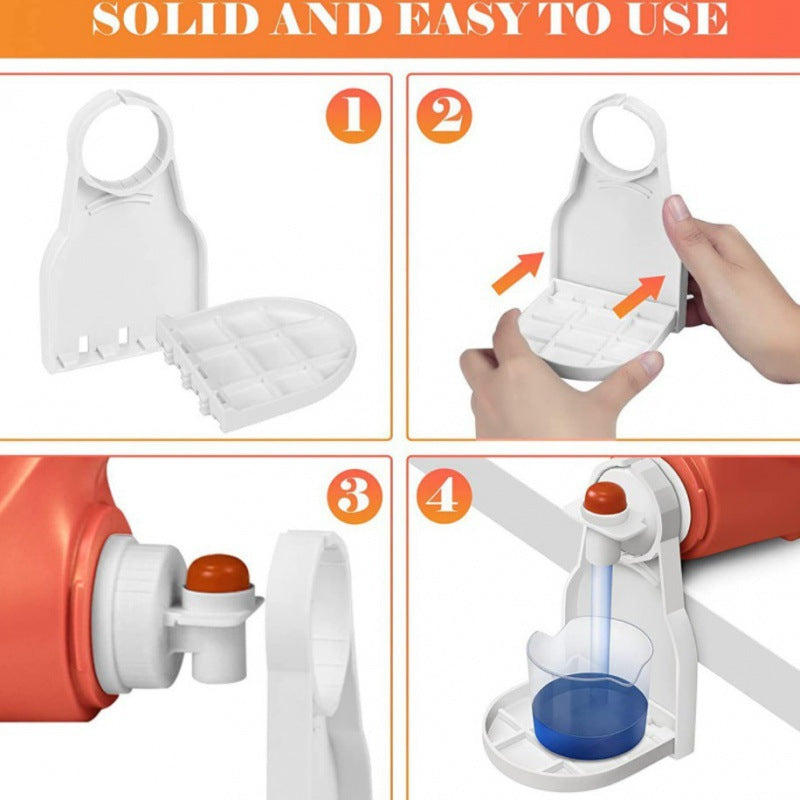 SOLID AND EASY TO USE

1

2

3

4